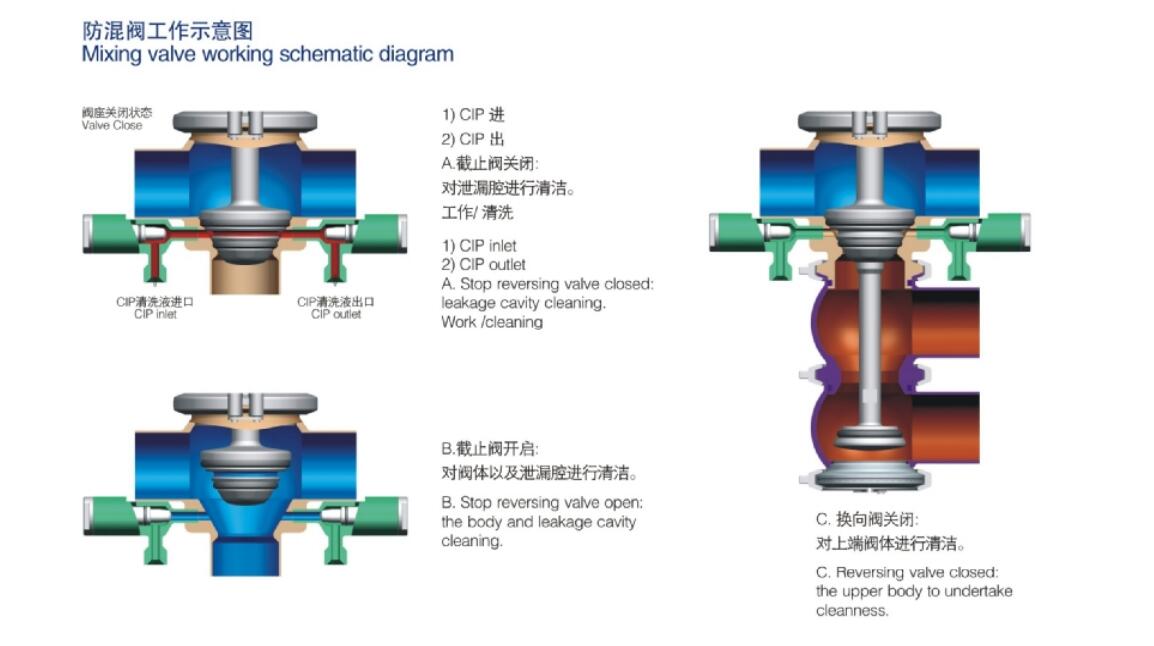 防混阀工作示意图
Mixing valve working schematic diagram

阀座关闭状态
Valve Close

CIP清洗液进口
CIP inlet

CIP清洗液出口
CIP outlet

1) CIP 进
2) CIP 出
A.截止阀关闭:
对泄漏腔进行清洁。
工作/ 清洗

1) CIP inlet
2) CIP outlet
A. Stop reversing valve closed: leakage cavity cleaning.
Work /cleaning

B.截止阀开启:
对阀体以及泄漏腔进行清洁。

B. Stop reversing valve open: the body and leakage cavity cleaning.

C. 换向阀关闭:
对上端阀体进行清洁。

C. Reversing valve closed: the upper body to undertake cleanness.