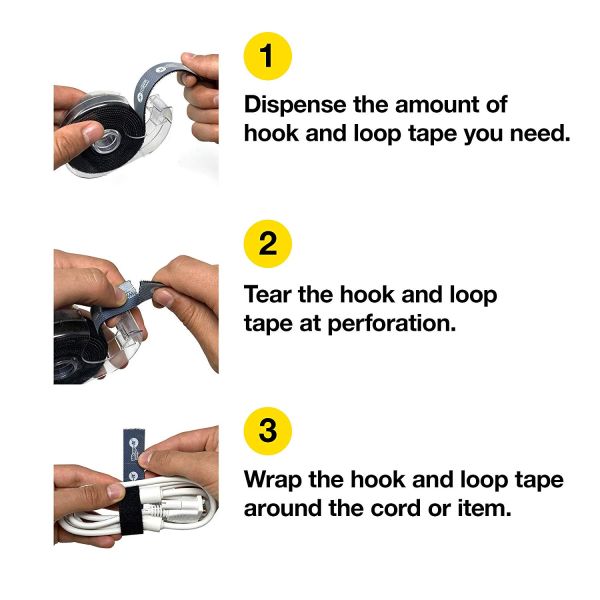 1

Dispense the amount of hook and loop tape you need.

2

Tear the hook and loop tape at perforation.

3

Wrap the hook and loop tape around the cord or item.