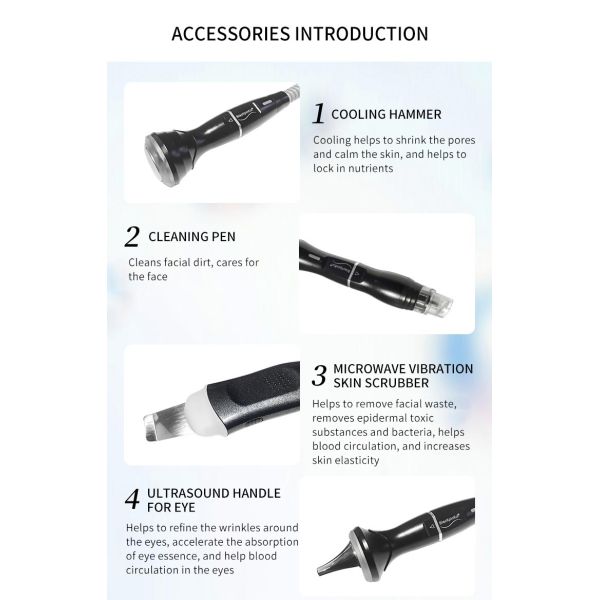 ACCESSORIES INTRODUCTION

1 COOLING HAMMER

Cooling helps to shrink the pores and calm the skin, and helps to lock in nutrients

2 CLEANING PEN

Cleans facial dirt, cares for the face

3 MICROWAVE VIBRATION SKIN SCRUBBER

Helps to remove facial waste, removes epidermal toxic substances and bacteria, helps blood circulation, and increases skin elasticity

4 ULTRASOUND HANDLE FOR EYE

Helps to refine the wrinkles around the eyes, accelerate the absorption of eye essence, and help blood circulation in the eyes