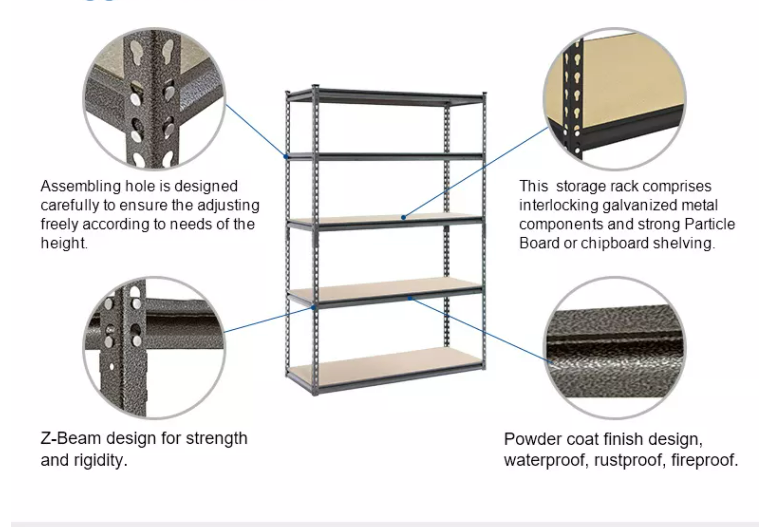 Assembling hole is designed carefully to ensure the adjusting freely according to needs of the height.

This storage rack comprises interlocking galvanized metal components and strong Particle Board or chipboard shelving.

Z-Beam design for strength and rigidity.

Powder coat finish design, waterproof, rustproof, fireproof.