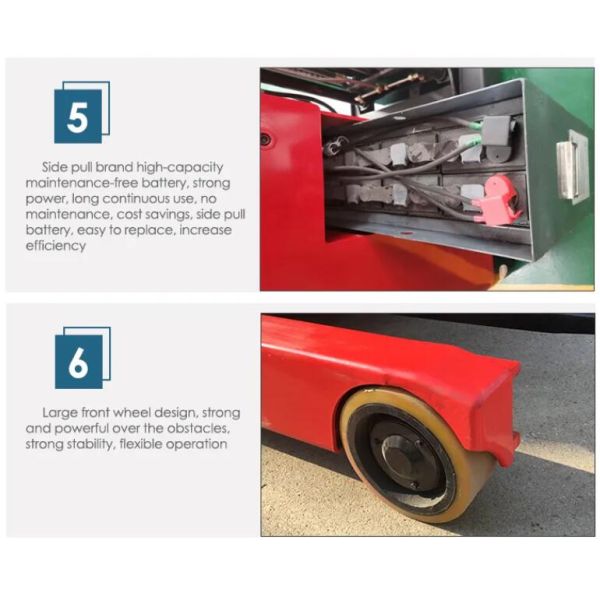 5

Side pull brand high-capacity maintenance-free battery, strong power, long continuous use, no maintenance, cost savings, side pull battery, easy to replace, increase efficiency

6

Large front wheel design, strong and powerful over the obstacles, strong stability, flexible operation