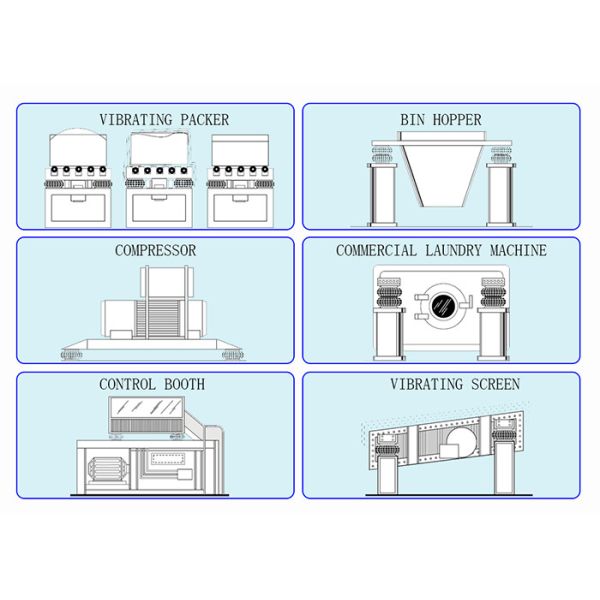 VIBRATING PACKER

BIN HOPPER

COMPRESSOR

COMMERCIAL LAUNDRY MACHINE

CONTROL BOOTH

VIBRATING SCREEN