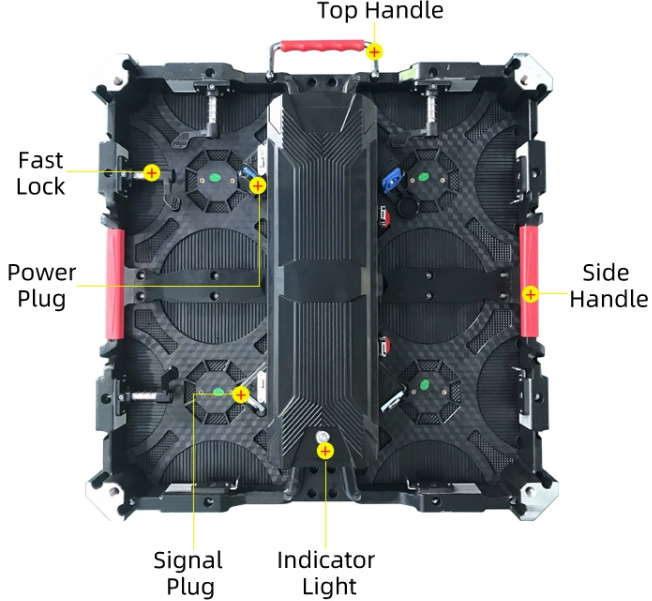 Top Handle

Fast Lock

Power Plug

Side Handle

Signal Plug

Indicator Light