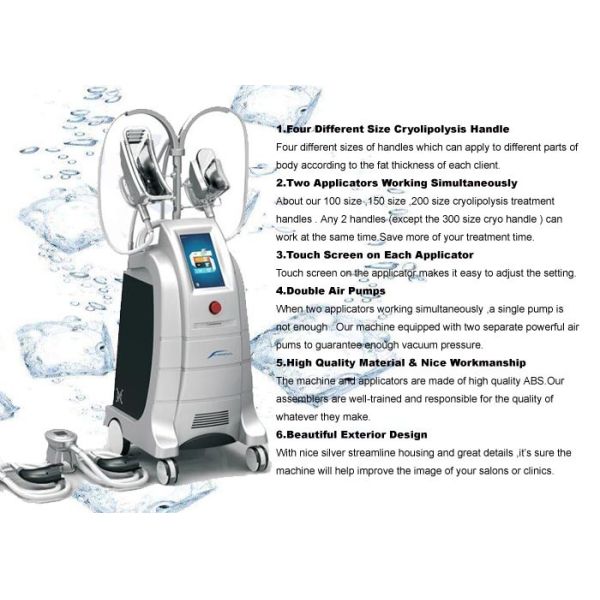 1.Four Different Size Cryolipolysis Handle
Four different sizes of handles which can apply to different parts of body according to the fat thickness of each client.

2.Two Applicators Working Simultaneously
About our 100 size ,150 size ,200 size cryolipolysis treatment handles . Any 2 handles (except the 300 size cryo handle ) can work at the same time.Save more of your treatment time.

3.Touch Screen on Each Applicator
Touch screen on the applicator makes it easy to adjust the setting.

4.Double Air Pumps
When two applicators working simultaneously ,a single pump is not enough . Our machine equipped with two separate powerful air pums to guarantee enough vacuum pressure.

5.High Quality Material & Nice Workmanship
The machine and applicators are made of high quality ABS.Our assemblers are well-trained and responsible for the quality of whatever they make.

6.Beautiful Exterior Design
With nice silver streamline housing and great details ,it's sure the machine will help improve the image of your salons or clinics.