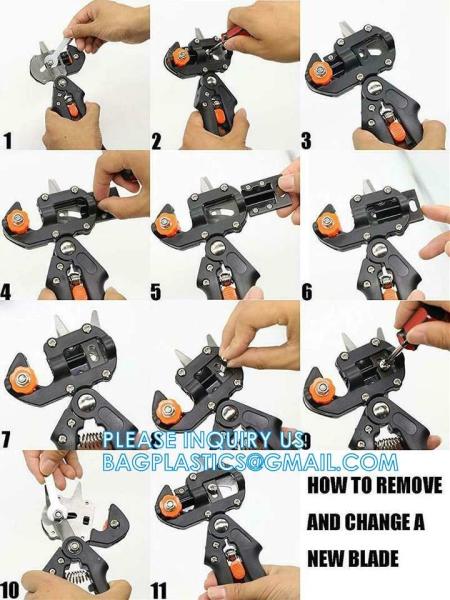 1
2
3
4
5
6
7
8
9
PLEASE INQUIRY US
BAGPLASTICS@GMAIL.COM
10
11
HOW TO REMOVE AND CHANGE A NEW BLADE