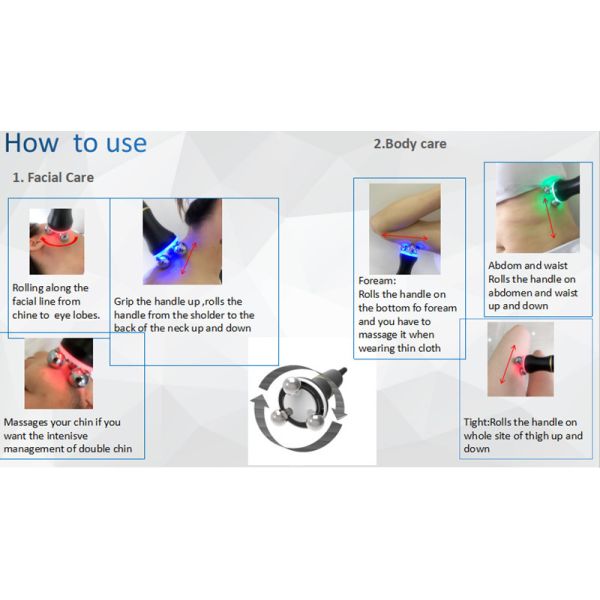 How to use

1. Facial Care

Rolling along the facial line from chine to eye lobes.

Grip the handle up ,rolls the handle from the sholder to the back of the neck up and down

Massages your chin if you want the intenisve management of double chin

2.Body care

Foream:
Rolls the handle on the bottom fo foream and you have to massage it when wearing thin cloth

Abdom and waist
Rolls the handle on abdomen and waist up and down

Tight:Rolls the handle on whole site of thigh up and down