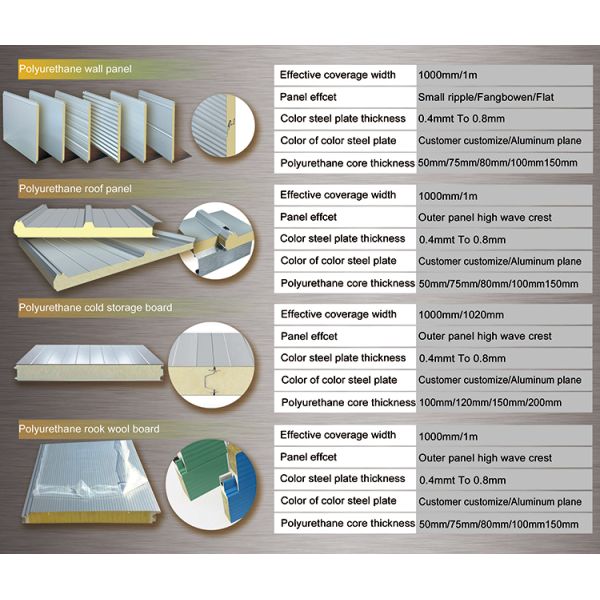 Polyurethane wall panel

| Effective coverage width | 1000mm/1m |
|---|---|
| Panel effcet | Small ripple/Fangbowen/Flat |
| Color steel plate thickness | 0.4mmt To 0.8mm |
| Color of color steel plate | Customer customize/Aluminum plane |
| Polyurethane core thickness | 50mm/75mm/80mm/100mm150mm |

Polyurethane roof panel

| Effective coverage width | 1000mm/1m |
|---|---|
| Panel effcet | Outer panel high wave crest |
| Color steel plate thickness | 0.4mmt To 0.8mm |
| Color of color steel plate | Customer customize/Aluminum plane |
| Polyurethane core thickness | 50mm/75mm/80mm/100mm150mm |

Polyurethane cold storage board

| Effective coverage width | 1000mm/1020mm |
|---|---|
| Panel effcet | Outer panel high wave crest |
| Color steel plate thickness | 0.4mmt To 0.8mm |
| Color of color steel plate | Customer customize/Aluminum plane |
| Polyurethane core thickness | 100mm/120mm/150mm/200mm |

Polyurethane rook wool board

| Effective coverage width | 1000mm/1m |
|---|---|
| Panel effcet | Outer panel high wave crest |
| Color steel plate thickness | 0.4mmt To 0.8mm |
| Color of color steel plate | Customer customize/Aluminum plane |
| Polyurethane core thickness | 50mm/75mm/80mm/100mm150mm |