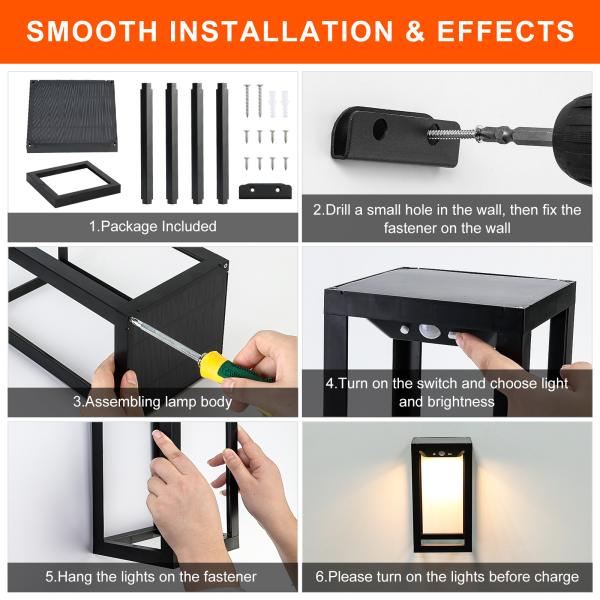 SMOOTH INSTALLATION & EFFECTS

1.Package Included

2.Drill a small hole in the wall, then fix the fastener on the wall

3.Assembling lamp body

4.Turn on the switch and choose light and brightness

5.Hang the lights on the fastener

6.Please turn on the lights before charge