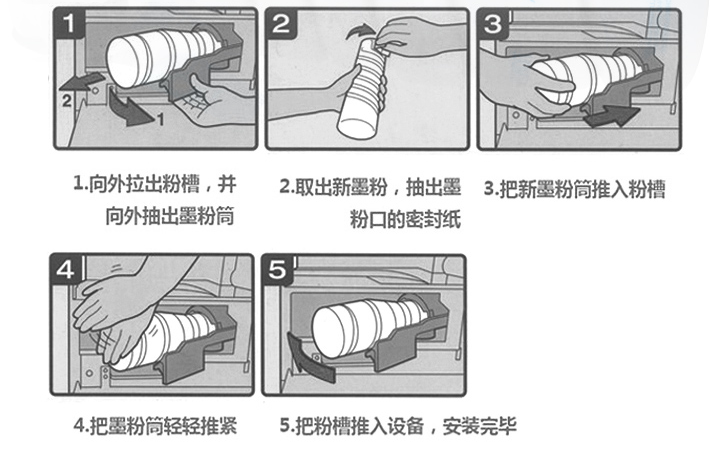 1

2

1

2

3

1.向外拉出粉槽，并向外抽出墨粉筒

2.取出新墨粉，抽出墨粉口的密封纸

3.把新墨粉筒推入粉槽

4

5

4.把墨粉筒轻轻推紧

5.把粉槽推入设备，安装完毕