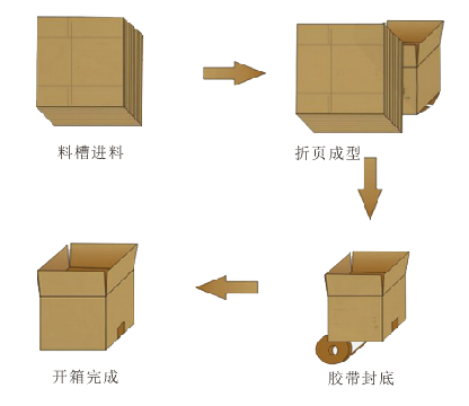 料槽进料

折页成型

胶带封底

开箱完成