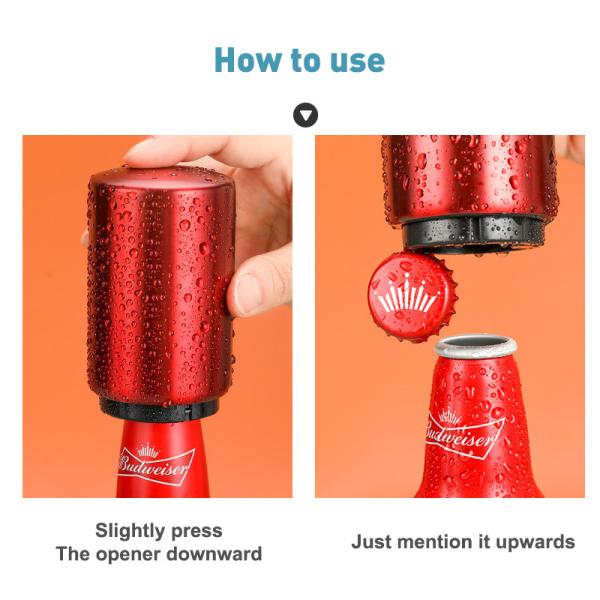 How to use

Budweiser

Budweiser

Slightly press
The opener downward

Just mention it upwards