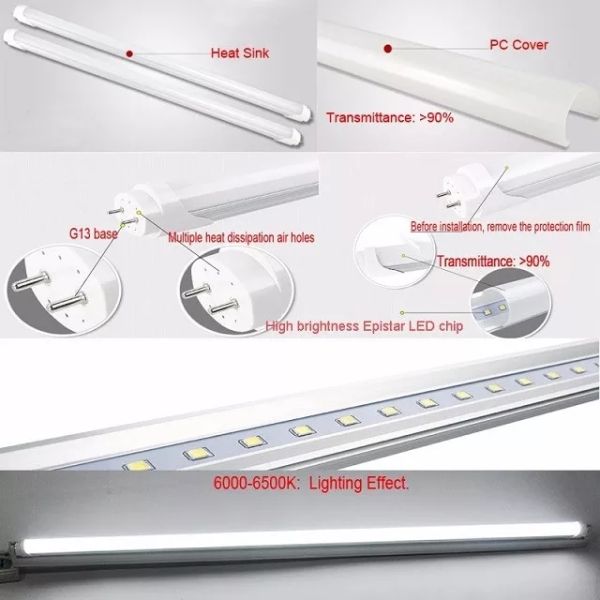 Heat Sink

PC Cover

Transmittance: >90%

G13 base

Multiple heat dissipation air holes

Before installation, remove the protection film

Transmittance: >90%

High brightness Epistar LED chip

6000-6500K: Lighting Effect.