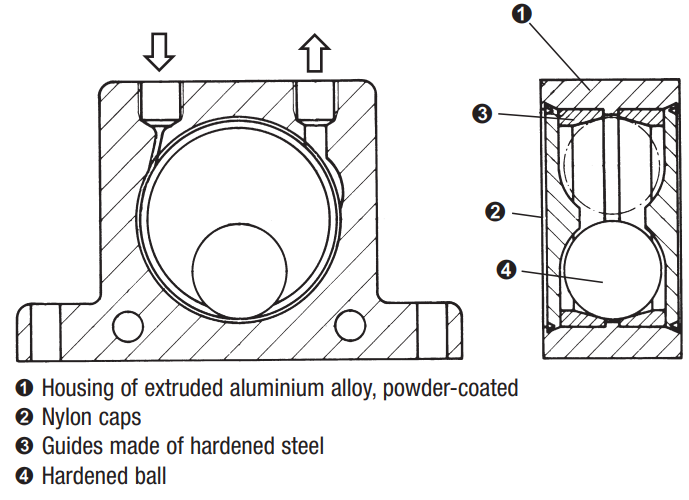 ❶
❸
❷
❹
❶ Housing of extruded aluminium alloy, powder-coated
❷ Nylon caps
❸ Guides made of hardened steel
❹ Hardened ball