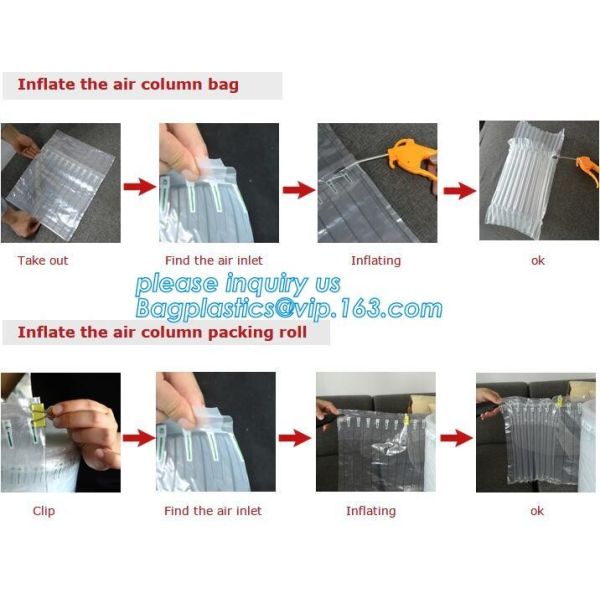 Inflate the air column bag

Take out

Find the air inlet

Inflating

ok

please inquiry us
Bagplastics@vip.163.com

Inflate the air column packing roll

Clip

Find the air inlet

Inflating

ok