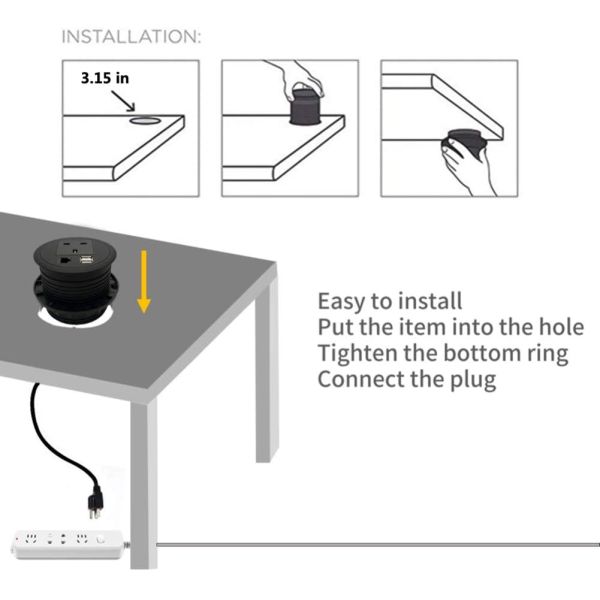 INSTALLATION:

3.15 in

Easy to install
Put the item into the hole
Tighten the bottom ring
Connect the plug