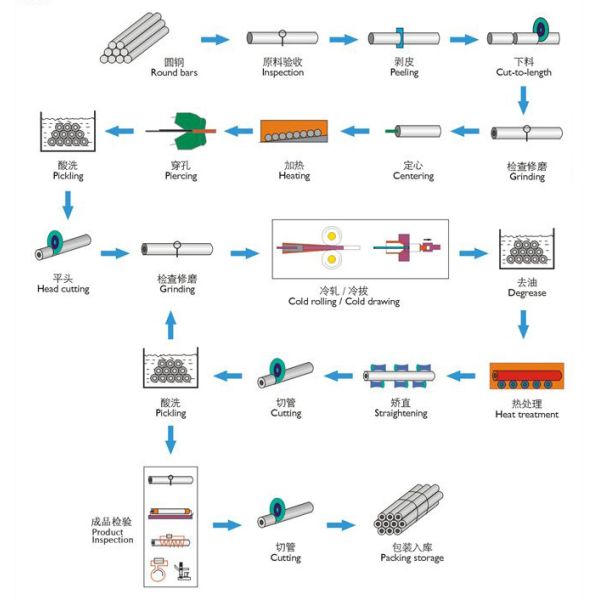 圆钢
Round bars

原料验收
Inspection

剥皮
Peeling

下料
Cut-to-length

检查修磨
Grinding

定心
Centering

加热
Heating

穿孔
Piercing

酸洗
Pickling

平头
Head cutting

检查修磨
Grinding

冷轧 / 冷拔
Cold rolling / Cold drawing

去油
Degrease

热处理
Heat treatment

矫直
Straightening

切管
Cutting

酸洗
Pickling

成品检验
Product Inspection

切管
Cutting

包装入库
Packing storage