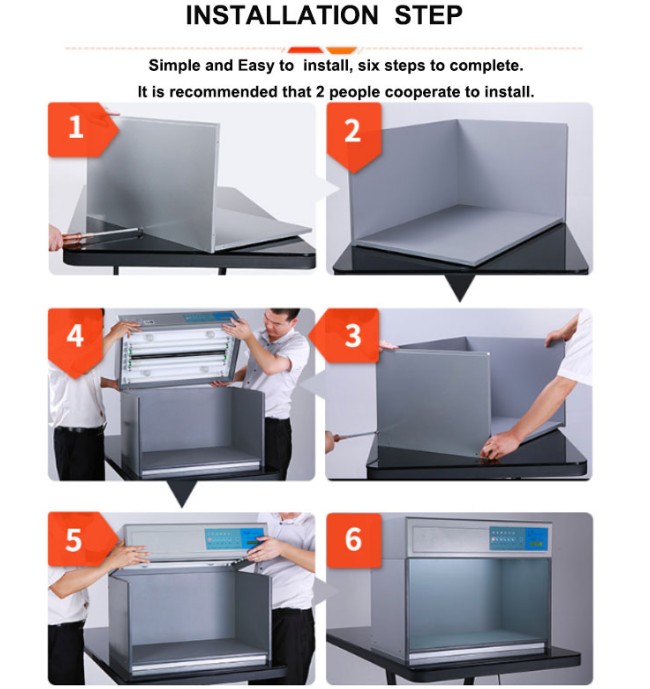 INSTALLATION STEP

Simple and Easy to install, six steps to complete.

It is recommended that 2 people cooperate to install.

1

2

4

3

5

6