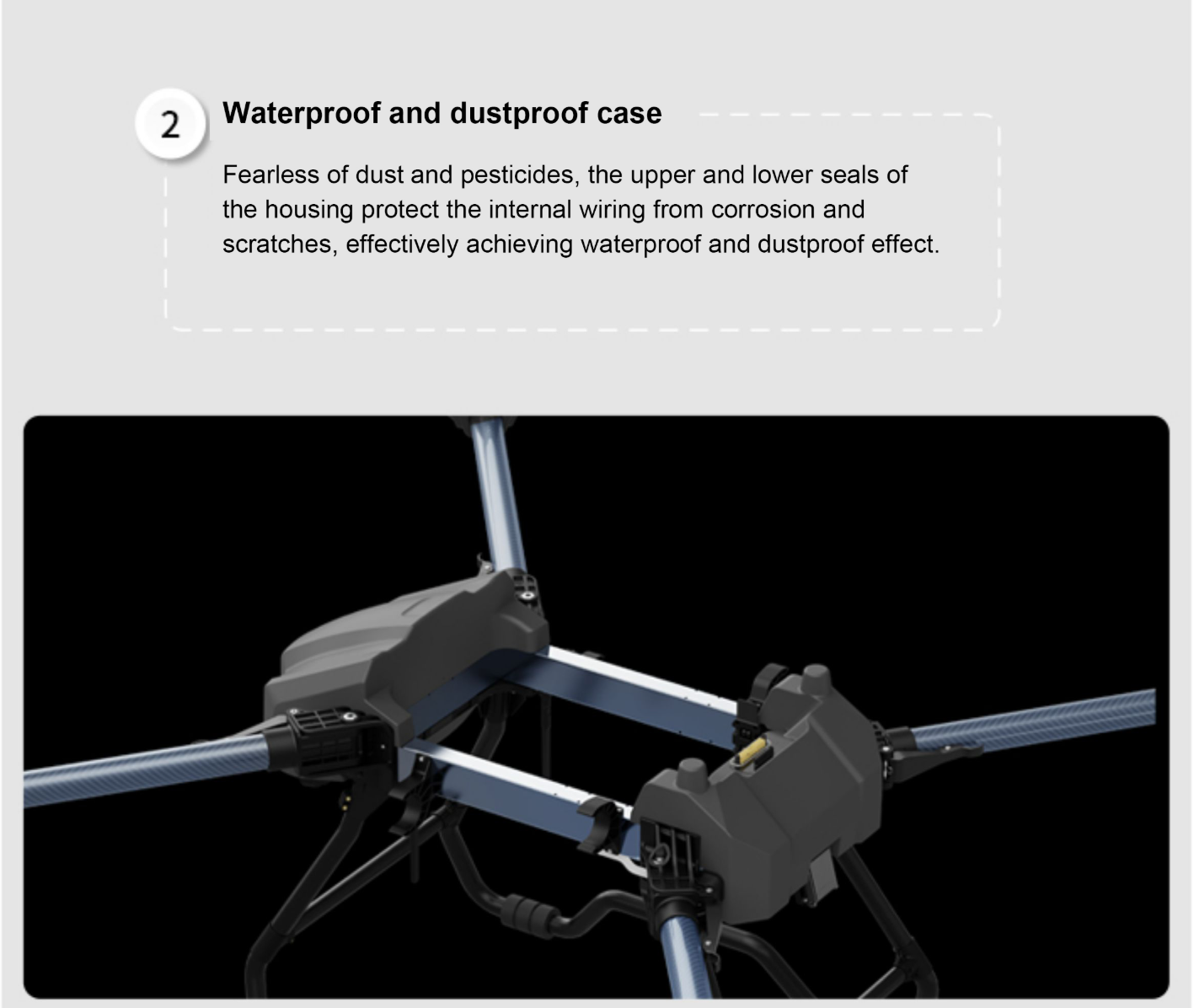 2

Waterproof and dustproof case

Fearless of dust and pesticides, the upper and lower seals of the housing protect the internal wiring from corrosion and scratches, effectively achieving waterproof and dustproof effect.