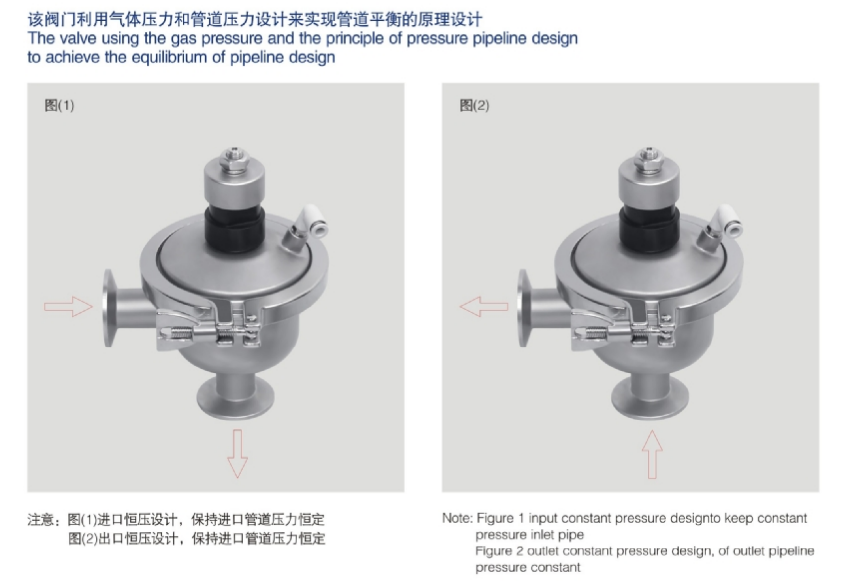 该阀门利用气体压力和管道压力设计来实现管道平衡的原理设计
The valve using the gas pressure and the principle of pressure pipeline design to achieve the equilibrium of pipeline design

图(1)

图(2)

注意：图(1)进口恒压设计，保持进口管道压力恒定
图(2)出口恒压设计，保持进口管道压力恒定

Note: Figure 1 input constant pressure designto keep constant pressure inlet pipe
Figure 2 outlet constant pressure design, of outlet pipeline pressure constant