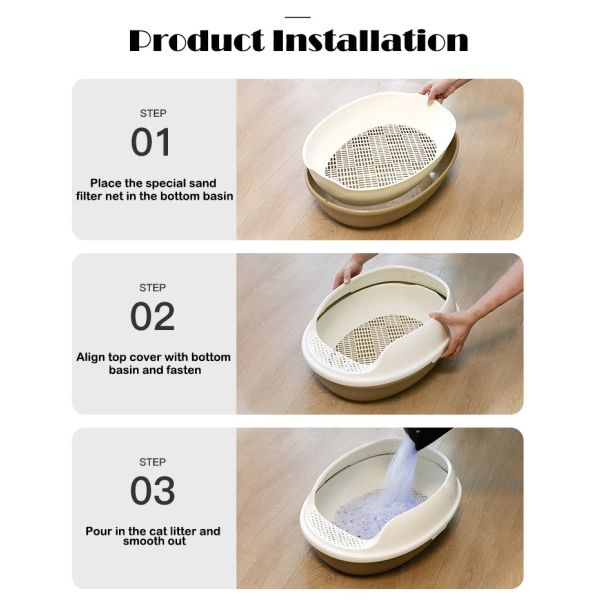 Product Installation

STEP
01
Place the special sand filter net in the bottom basin

STEP
02
Align top cover with bottom basin and fasten

STEP
03
Pour in the cat litter and smooth out