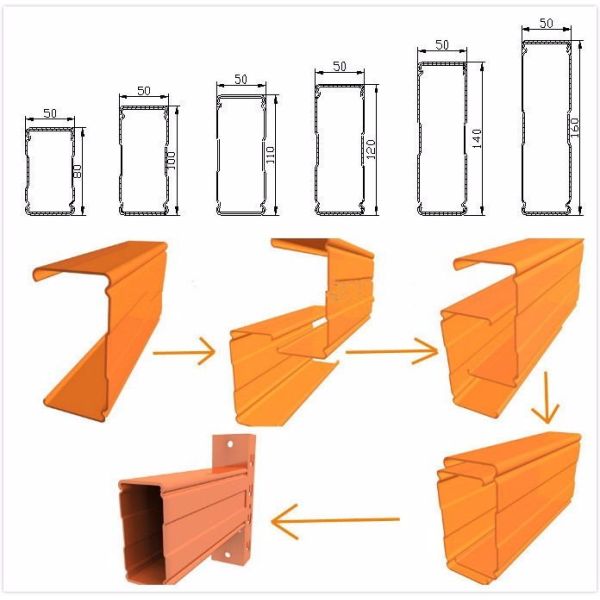 50
80
50
100
50
110
50
120
50
140
50
160