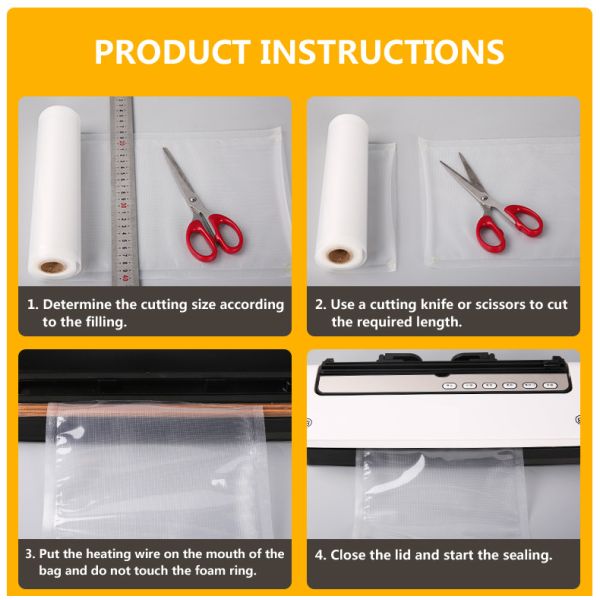 PRODUCT INSTRUCTIONS

1. Determine the cutting size according to the filling.

2. Use a cutting knife or scissors to cut the required length.

3. Put the heating wire on the mouth of the bag and do not touch the foam ring.

4. Close the lid and start the sealing.