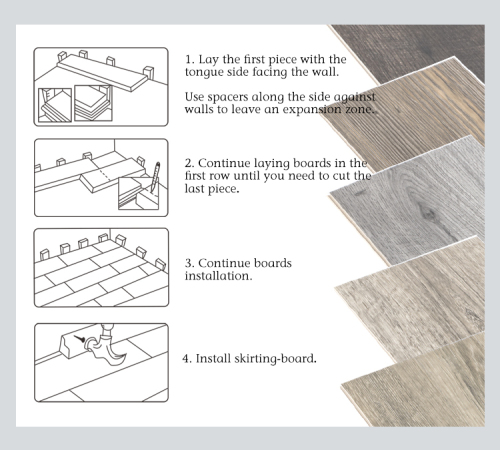 1. Lay the first piece with the tongue side facing the wall.

Use spacers along the side against walls to leave an expansion zone.

2. Continue laying boards in the first row until you need to cut the last piece.

3. Continue boards installation.

4. Install skirting-board.