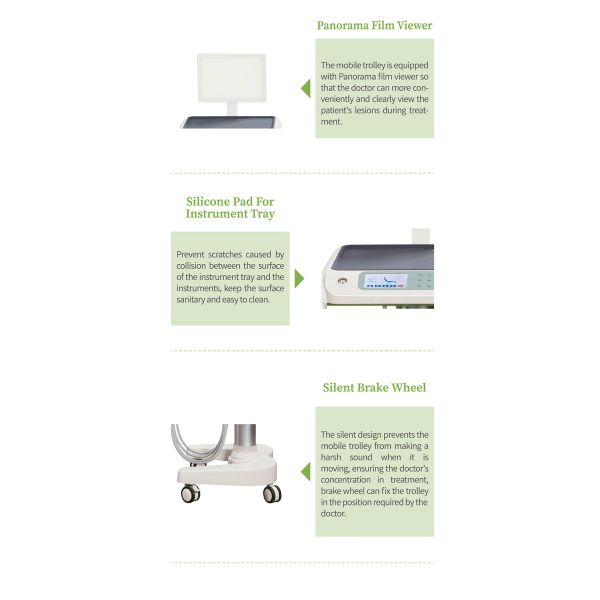 Panorama Film Viewer

The mobile trolley is equipped with Panorama film viewer so that the doctor can more conveniently and clearly view the patient's lesions during treatment.

Silicone Pad For Instrument Tray

Prevent scratches caused by collision between the surface of the instrument tray and the instruments, keep the surface sanitary and easy to clean.

Silent Brake Wheel

The silent design prevents the mobile trolley from making a harsh sound when it is moving, ensuring the doctor's concentration in treatment, brake wheel can fix the trolley in the position required by the doctor.