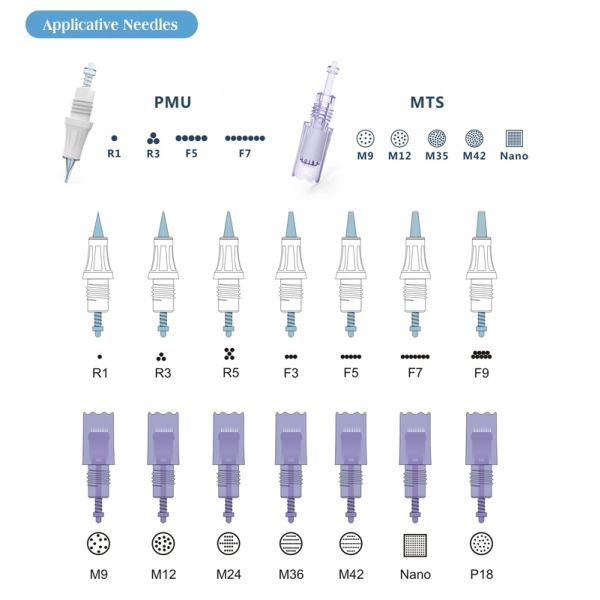 Applicative Needles

PMU

R1 R3 F5 F7

MTS

M9 M12 M35 M42 Nano

R1 R3 R5 F3 F5 F7 F9

M9 M12 M24 M36 M42 Nano P18