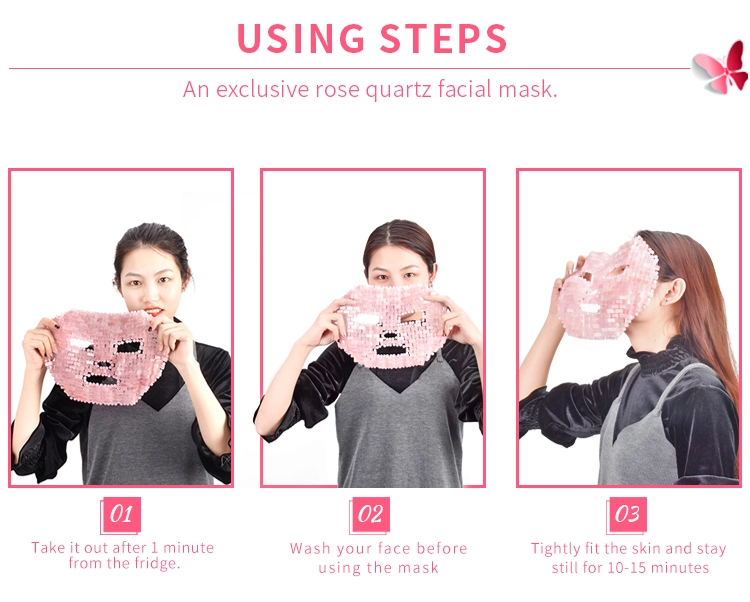 USING STEPS

An exclusive rose quartz facial mask.

01

Take it out after 1 minute from the fridge.

02

Wash your face before using the mask

03

Tightly fit the skin and stay still for 10-15 minutes