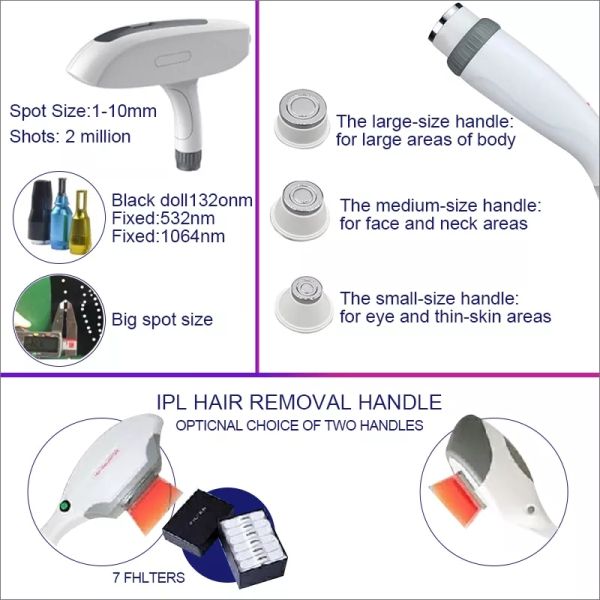 Spot Size:1-10mm
Shots: 2 million

Black doll132onm
Fixed:532nm
Fixed:1064nm

Big spot size

The large-size handle:
for large areas of body

The medium-size handle:
for face and neck areas

The small-size handle:
for eye and thin-skin areas

IPL HAIR REMOVAL HANDLE
OPTICNAL CHOICE OF TWO HANDLES

7 FHLTERS