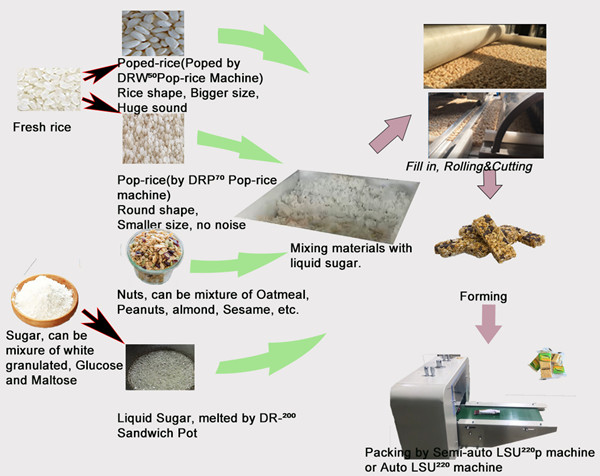 Fresh rice

Poped-rice(Poped by DRW$^{50}$Pop-rice Machine)
Rice shape, Bigger size, Huge sound

Pop-rice(by DRP$^{70}$ Pop-rice machine)
Round shape, Smaller size, no noise

Nuts, can be mixture of Oatmeal, Peanuts, almond, Sesame, etc.

Sugar, can be mixure of white granulated, Glucose and Maltose

Liquid Sugar, melted by DR-$^{200}$ Sandwich Pot

Mixing materials with liquid sugar.

Fill in, Rolling&Cutting

Forming

Packing by Semi-auto LSU$^{220}$p machine or Auto LSU$^{220}$ machine