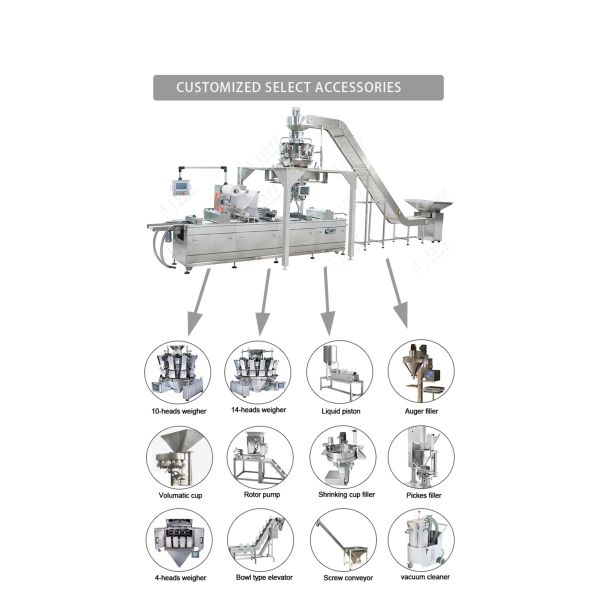 CUSTOMIZED SELECT ACCESSORIES

10-heads weigher
14-heads weigher
Liquid piston
Auger filler

Volumatic cup
Rotor pump
Shrinking cup filler
Pickes filler

4-heads weigher
Bowl type elevator
Screw conveyor
vacuum cleaner