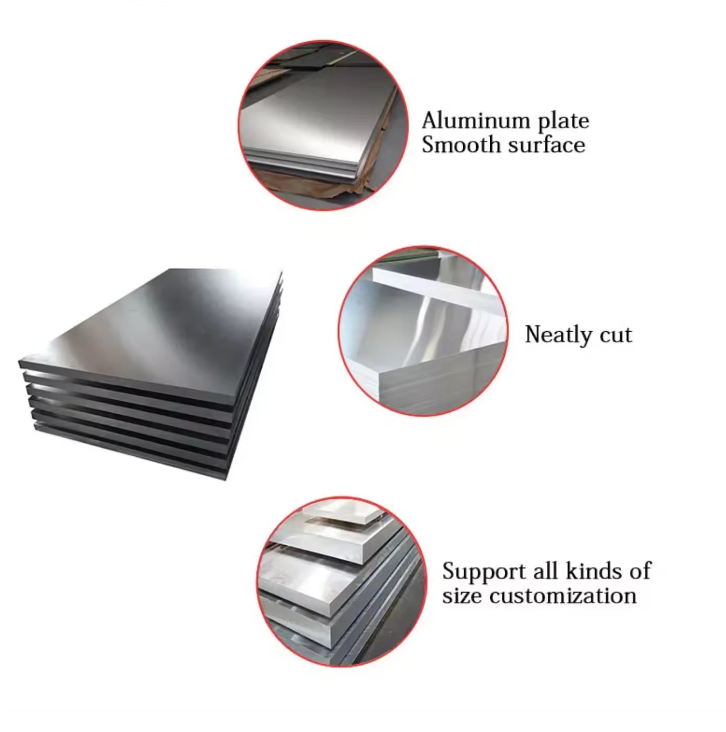 Aluminum plate
Smooth surface

Neatly cut

Support all kinds of
size customization