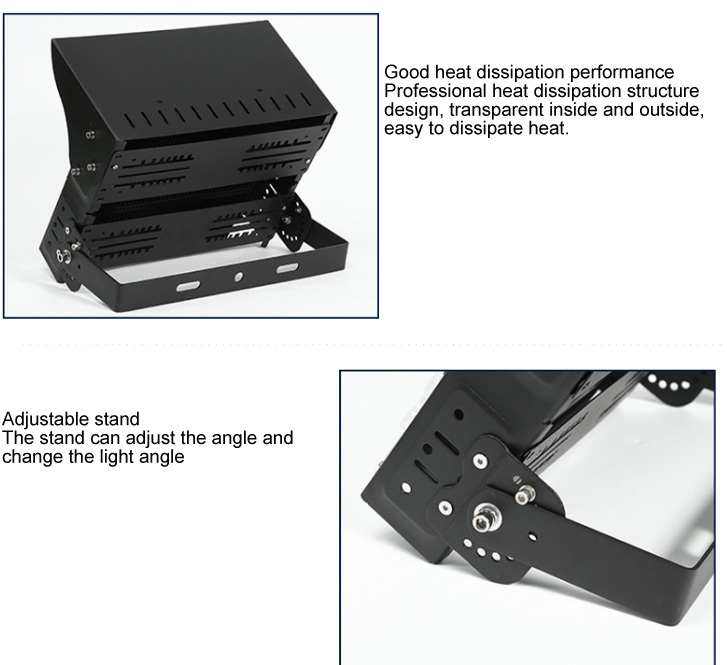 Good heat dissipation performance
Professional heat dissipation structure design, transparent inside and outside, easy to dissipate heat.

Adjustable stand
The stand can adjust the angle and change the light angle