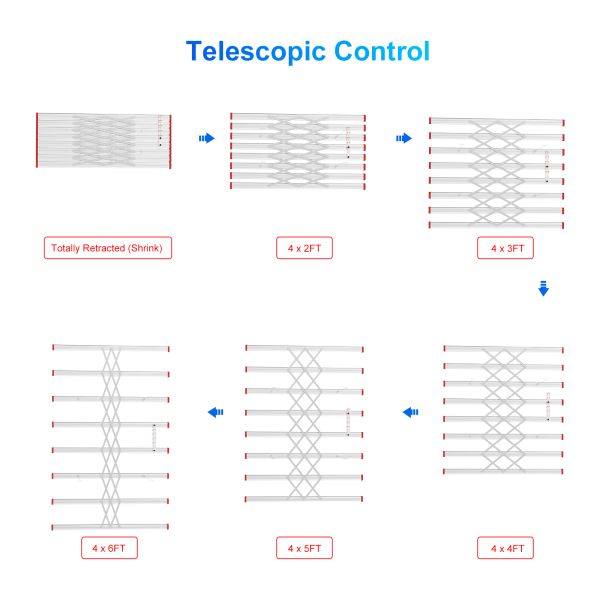 Telescopic Control

Totally Retracted (Shrink)

4 x 2FT

4 x 3FT

4 x 4FT

4 x 5FT

4 x 6FT