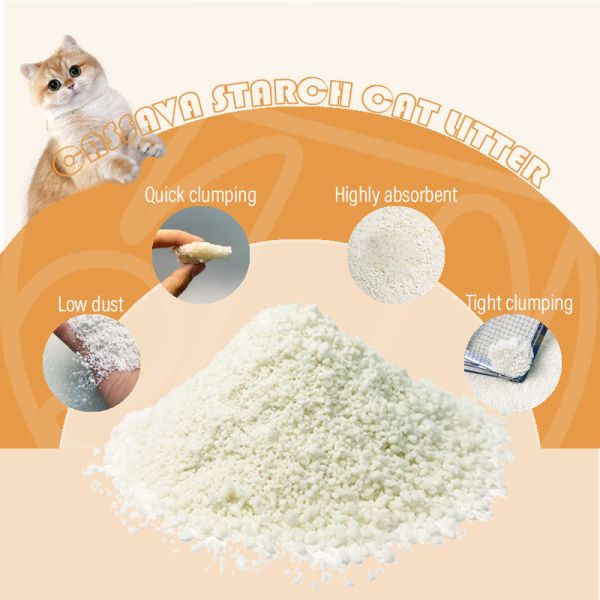 CASSAVA STARCH CAT LITTER

Quick clumping

Highly absorbent

Low dust

Tight clumping