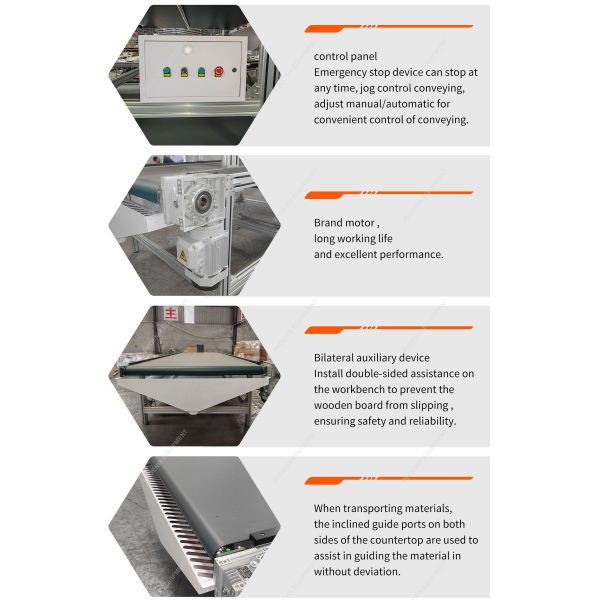 control panel
Emergency stop device can stop at any time, jog control conveying, adjust manual/automatic for convenient control of conveying.

Brand motor ,
long working life
and excellent performance.

Bilateral auxiliary device
Install double-sided assistance on the workbench to prevent the wooden board from slipping , ensuring safety and reliability.

When transporting materials, the inclined guide ports on both sides of the countertop are used to assist in guiding the material in without deviation.