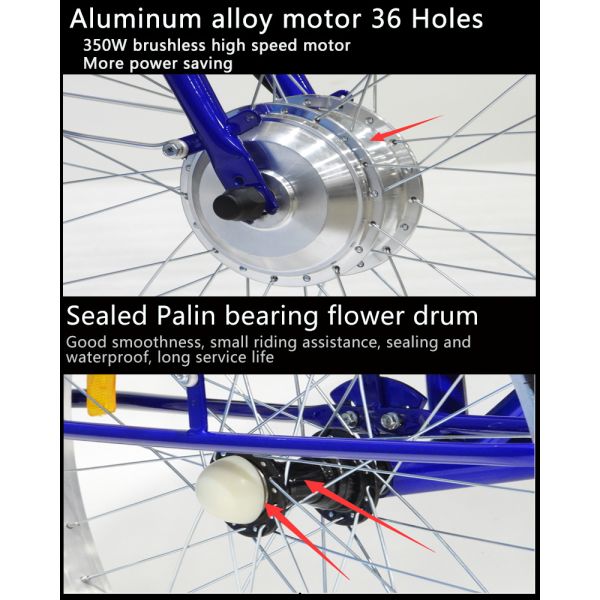 Aluminum alloy motor 36 Holes
350W brushless high speed motor
More power saving

Sealed Palin bearing flower drum
Good smoothness, small riding assistance, sealing and waterproof, long service life