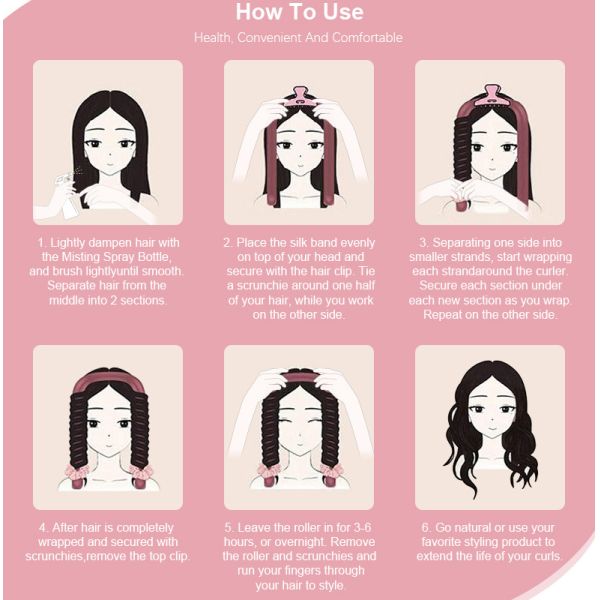 How To Use

Health, Convenient And Comfortable

1. Lightly dampen hair with the Misting Spray Bottle, and brush lightlyuntil smooth. Separate hair from the middle into 2 sections.

2. Place the silk band evenly on top of your head and secure with the hair clip. Tie a scrunchie around one half of your hair, while you work on the other side.

3. Separating one side into smaller strands, start wrapping each strandaround the curler. Secure each section under each new section as you wrap. Repeat on the other side.

4. After hair is completely wrapped and secured with scrunchies,remove the top clip.

5. Leave the roller in for 3-6 hours, or overnight. Remove the roller and scrunchies and run your fingers through your hair to style.

6. Go natural or use your favorite styling product to extend the life of your curls.