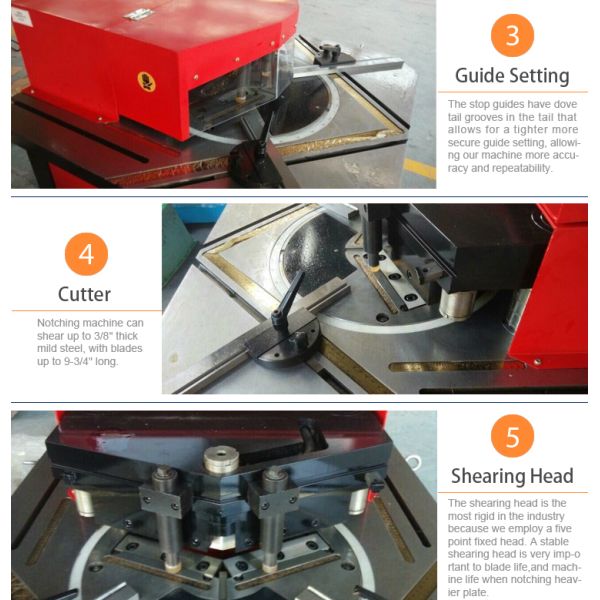 3

Guide Setting

The stop guides have dove tail grooves in the tail that allows for a tighter more secure guide setting, allowing our machine more accuracy and repeatability.

4

Cutter

Notching machine can shear up to 3/8" thick mild steel, with blades up to 9-3/4" long.

5

Shearing Head

The shearing head is the most rigid in the industry because we employ a five point fixed head. A stable shearing head is very imp-ortant to blade life,and machine life when notching heavier plate.