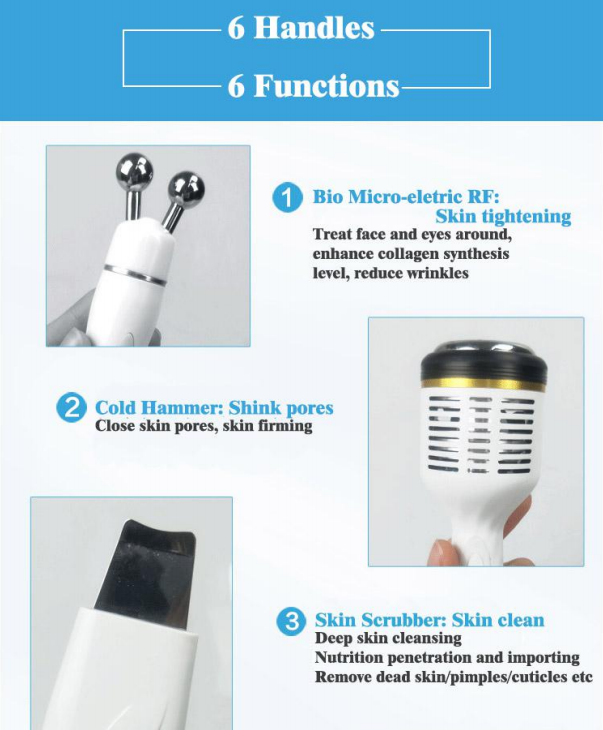 6 Handles

6 Functions

1 Bio Micro-eletric RF: Skin tightening
Treat face and eyes around, enhance collagen synthesis level, reduce wrinkles

2 Cold Hammer: Shink pores
Close skin pores, skin firming

3 Skin Scrubber: Skin clean
Deep skin cleansing
Nutrition penetration and importing
Remove dead skin/pimples/cuticles etc