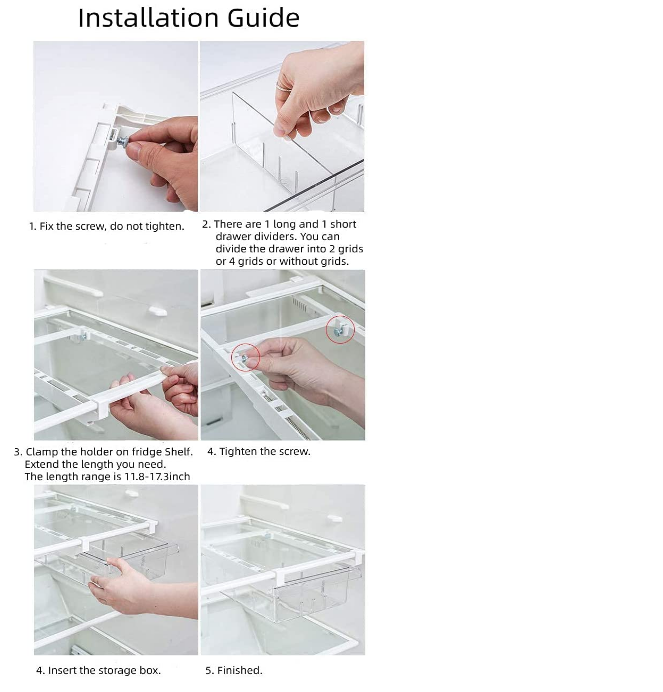 Installation Guide

1. Fix the screw, do not tighten.

2. There are 1 long and 1 short drawer dividers. You can divide the drawer into 2 grids or 4 grids or without grids.

3. Clamp the holder on fridge Shelf. Extend the length you need. The length range is 11.8-17.3inch

4. Tighten the screw.

4. Insert the storage box.

5. Finished.