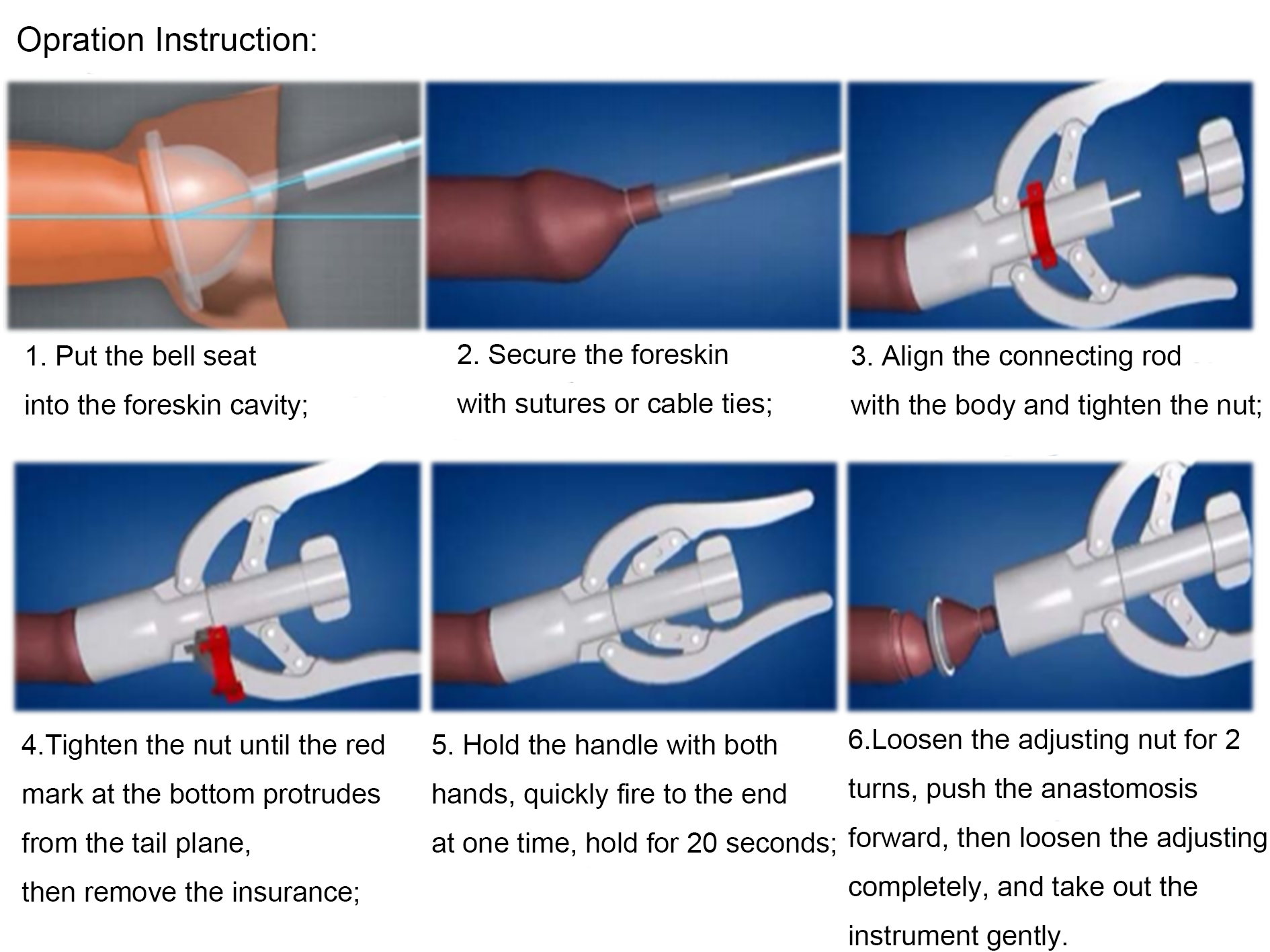 Opration Instruction:

1. Put the bell seat into the foreskin cavity;

2. Secure the foreskin with sutures or cable ties;

3. Align the connecting rod with the body and tighten the nut;

4.Tighten the nut until the red mark at the bottom protrudes from the tail plane,
then remove the insurance;

5. Hold the handle with both hands, quickly fire to the end at one time, hold for 20 seconds;

6.Loosen the adjusting nut for 2 turns, push the anastomosis forward, then loosen the adjusting completely, and take out the instrument gently.