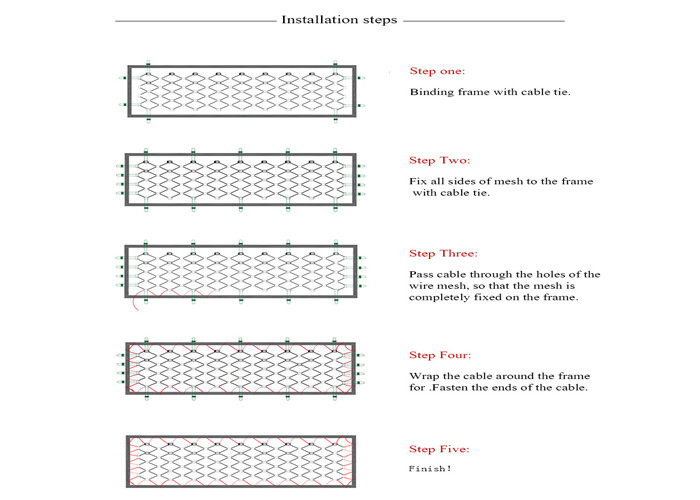 Installation steps

Step one:

Binding frame with cable tie.

Step Two:

Fix all sides of mesh to the frame with cable tie.

Step Three:

Pass cable through the holes of the wire mesh, so that the mesh is completely fixed on the frame.

Step Four:

Wrap the cable around the frame for .Fasten the ends of the cable.

Step Five:

Finish!