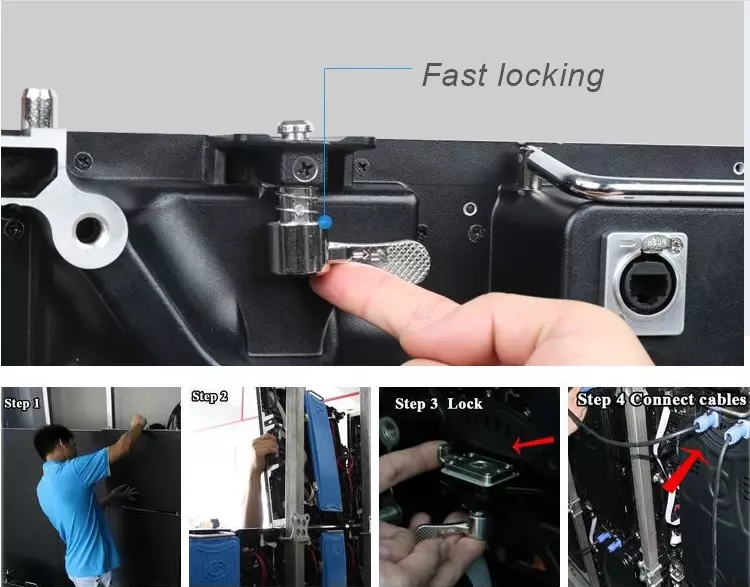 Fast locking

Step 1

Step 2

Step 3 Lock

Step 4 Connect cables