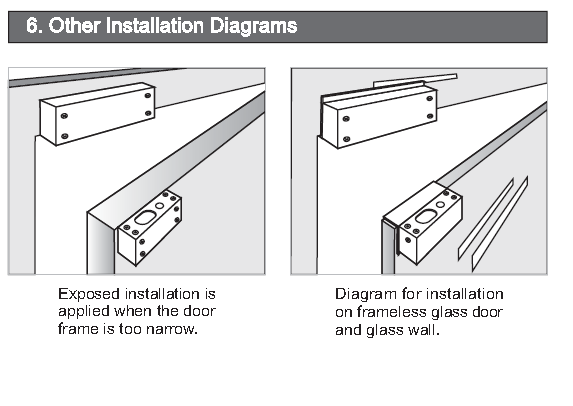 6. Other Installation Diagrams

Exposed installation is applied when the door frame is too narrow.

Diagram for installation on frameless glass door and glass wall.