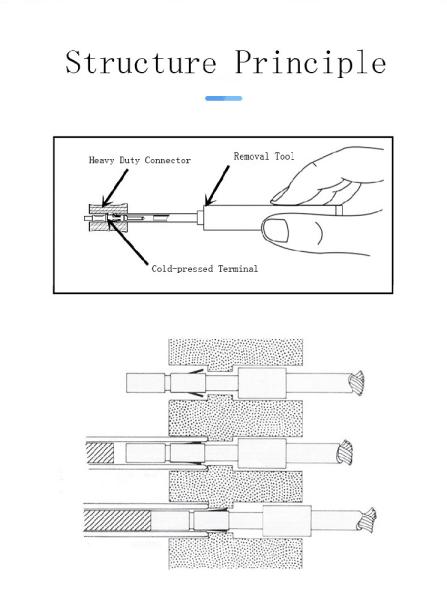 Structure Principle

Heavy Duty Connector

Removal Tool

Cold-pressed Terminal