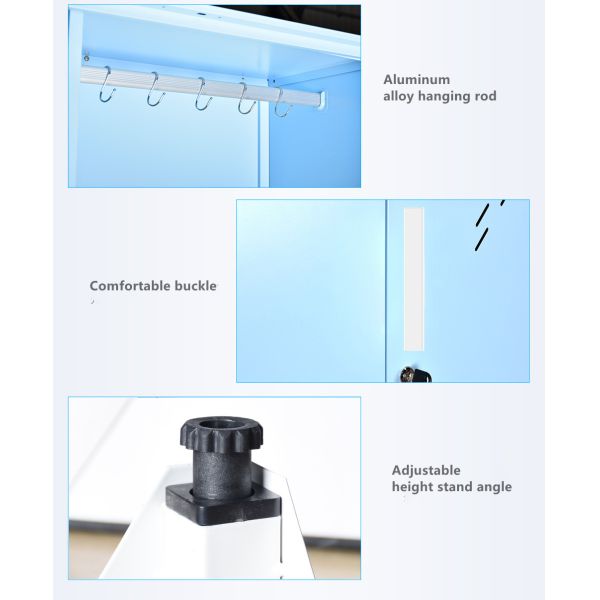 Aluminum alloy hanging rod

Comfortable buckle

Adjustable height stand angle