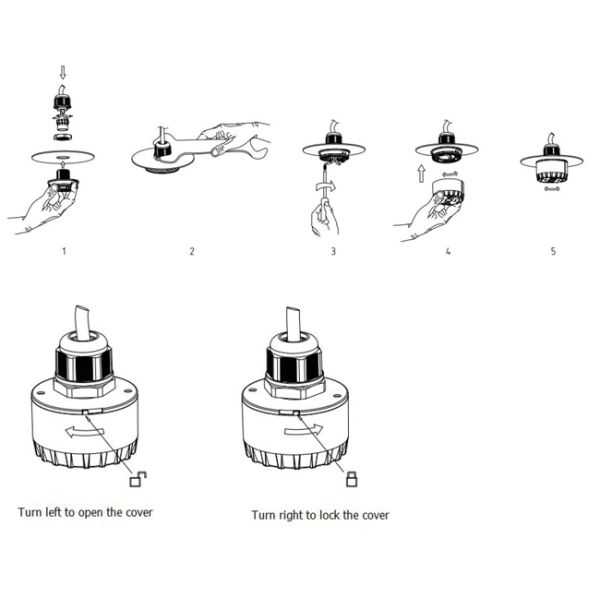 1

2

3

4

5

Turn left to open the cover

Turn right to lock the cover